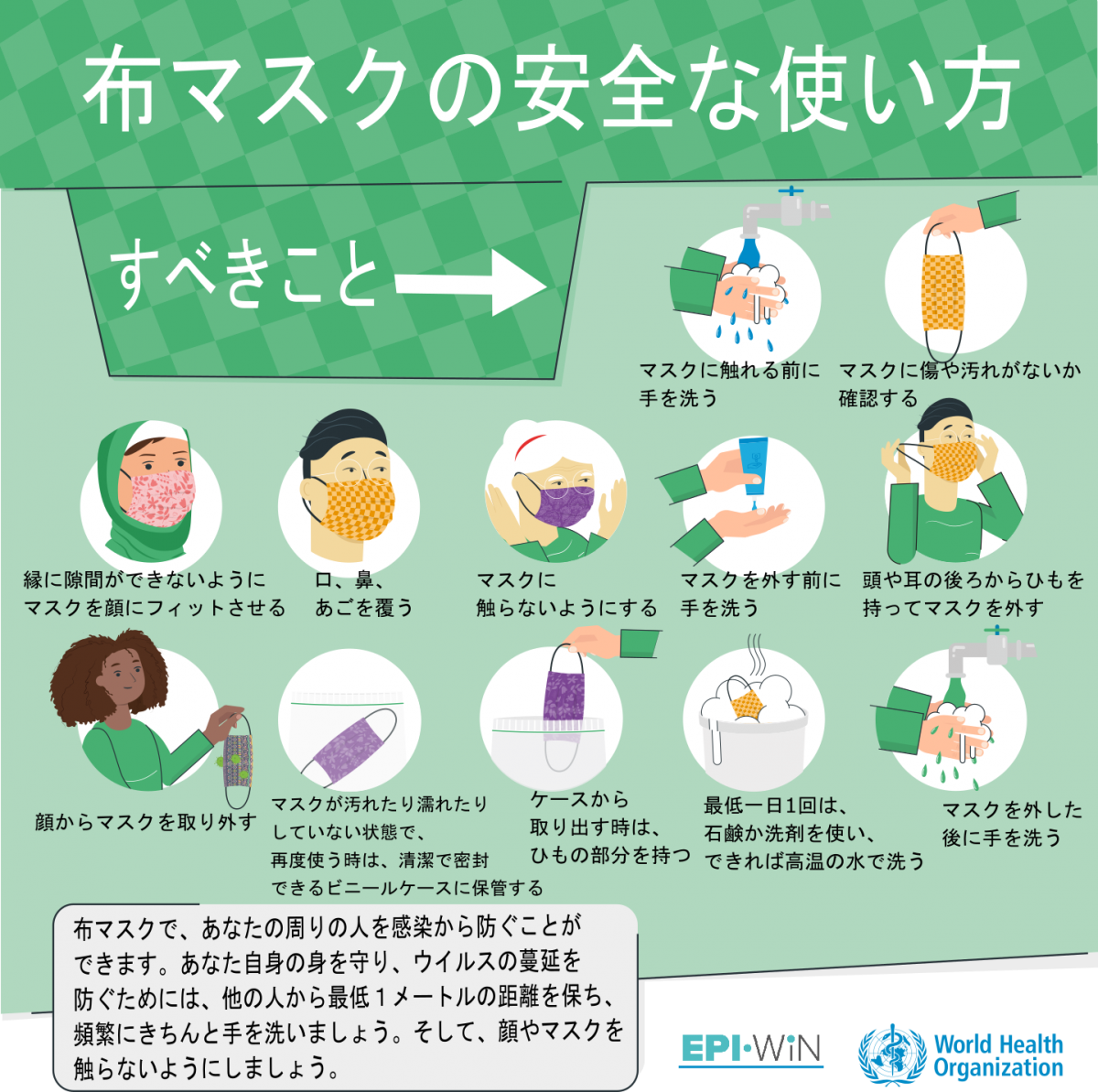 布マスクの安全な使い方

すべきこと

マスクに触れる前に手を洗う

マスクに傷や汚れがないか確認する

縁に隙間ができないようにマスクを顔にフィットさせる

口、鼻、あごを覆う

マスクに触らないようにする

マスクを外す前に手を洗う

頭や耳の後ろからひもを持ってマスクを外す

顔からマスクを取り外す

マスクが汚れたり濡れたりしていない状態で、再度使う時は、清潔で密封できるビニールケースに保管する

ケースから取り出す時は、ひもの部分を持つ

最低一日1回は、石鹸か洗剤を使い、できれば高温の水で洗う

マスクを外した後に手を洗う

布マスクで、あなたの周りの人を感染から防ぐことができます。あなた自身の身を守り、ウイルスの蔓延を防ぐためには、他の人から最低1メートルの距離を保ち、頻繁にきちんと手を洗いましょう。そして、顔やマスクを触らないようにしましょう。

EPI·WiN

World Health Organization